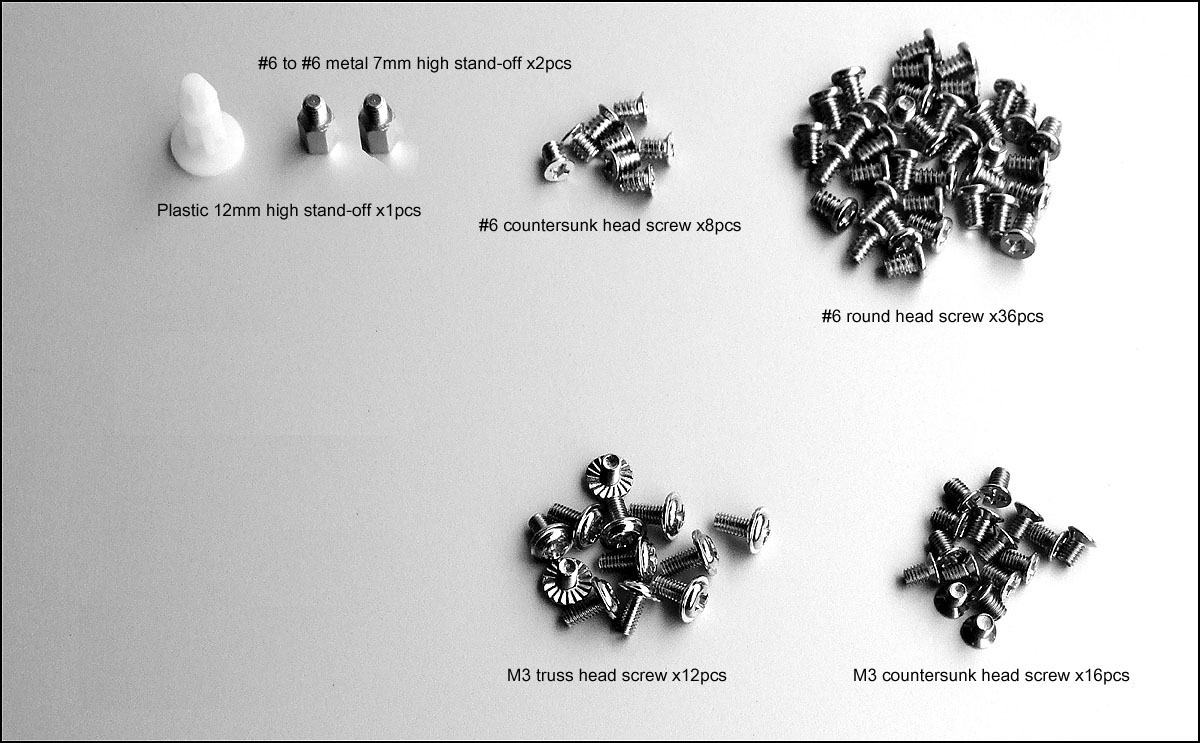 #6 to #6 metal 7mm high stand-off x2pcs

Plastic 12mm high stand-off x1pcs

#6 countersunk head screw x8pcs

#6 round head screw x36pcs

M3 truss head screw x12pcs

M3 countersunk head screw x16pcs