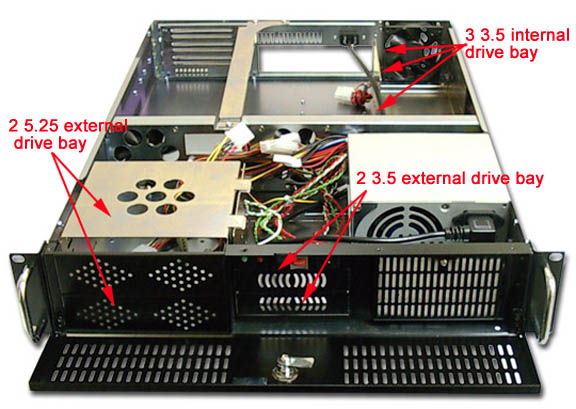 3 3.5 internal drive bay

2 5.25 external drive bay

2 3.5 external drive bay